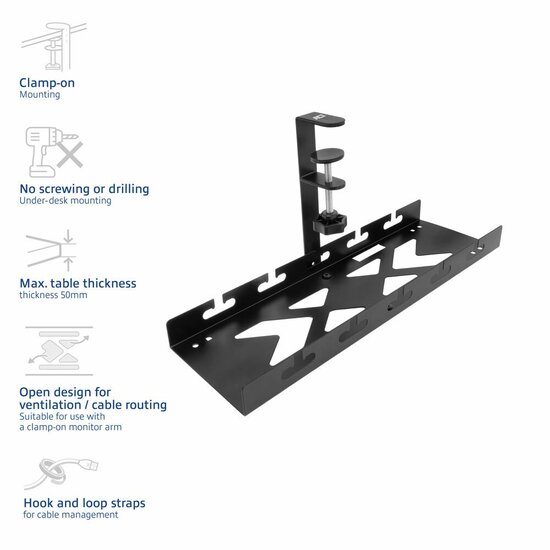 Clamp-on
Mounting

No screwing or drilling
Under-desk mounting

Max. table thickness
thickness 50mm

Open design for ventilation / cable routing
Suitable for use with a clamp-on monitor arm

Hook and loop straps
for cable management

ACT